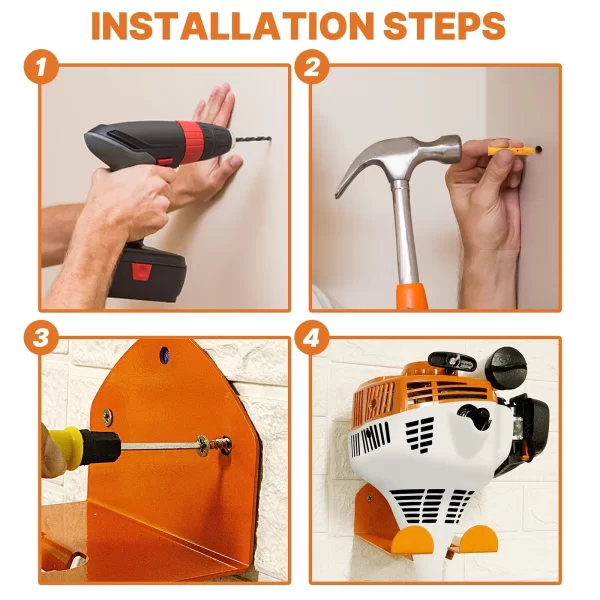 INSTALLATION STEPS

1

2

3

4