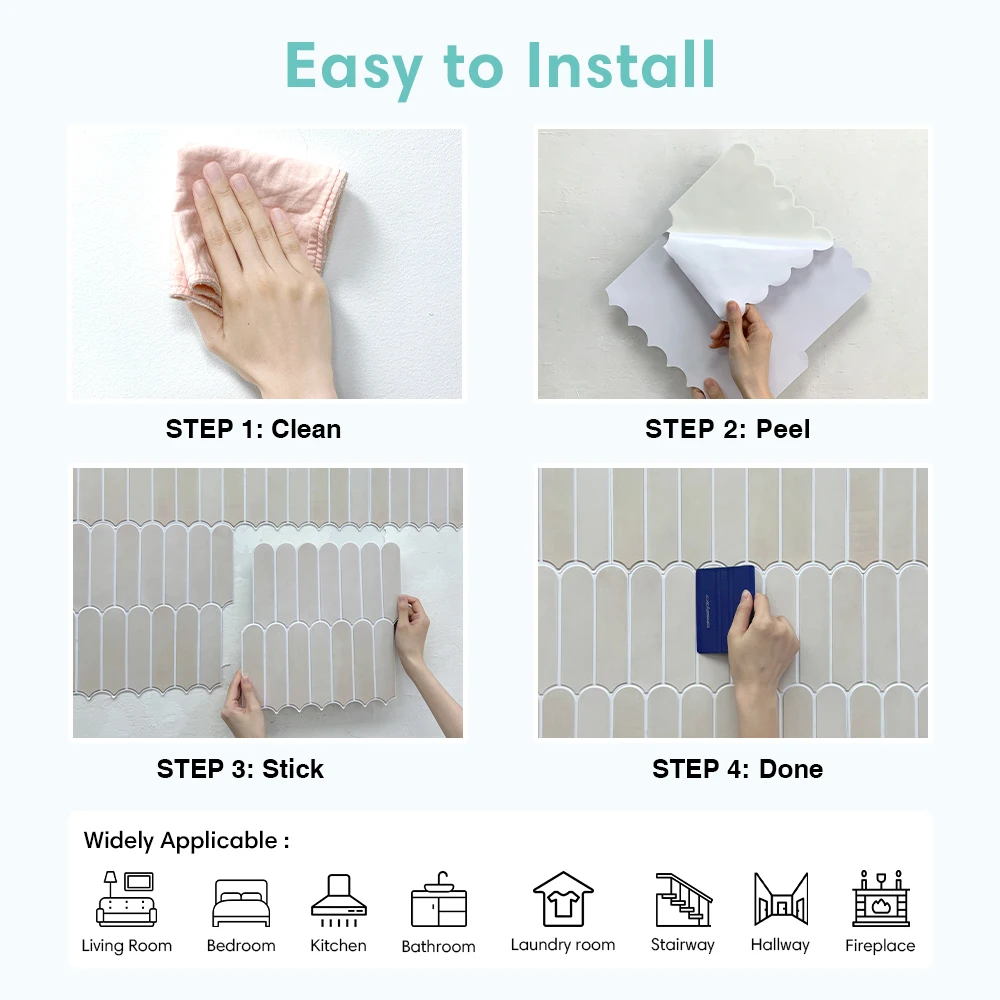 Easy to Install

STEP 1: Clean

STEP 2: Peel

STEP 3: Stick

STEP 4: Done

Widely Applicable :

Living Room
Bedroom
Kitchen
Bathroom
Laundry room
Stairway
Hallway
Fireplace