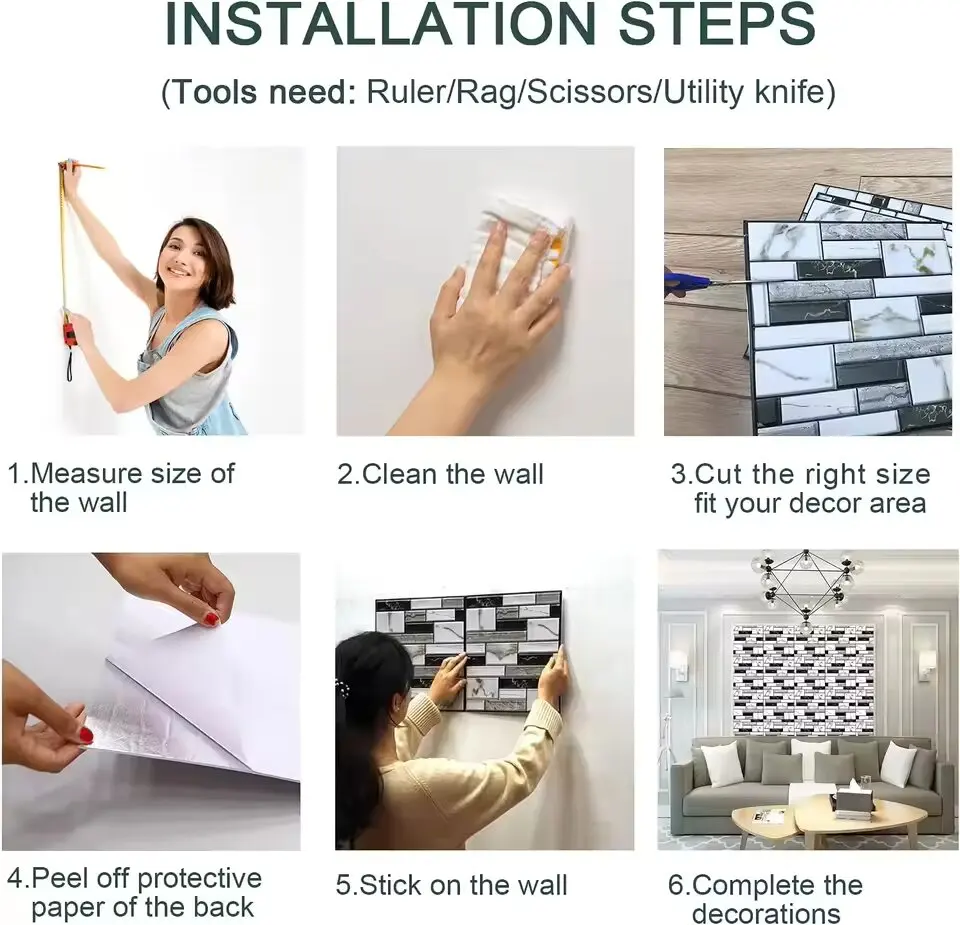 INSTALLATION STEPS

(Tools need: Ruler/Rag/Scissors/Utility knife)

1.Measure size of the wall

2.Clean the wall

3.Cut the right size fit your decor area

4.Peel off protective paper of the back

5.Stick on the wall

6.Complete the decorations