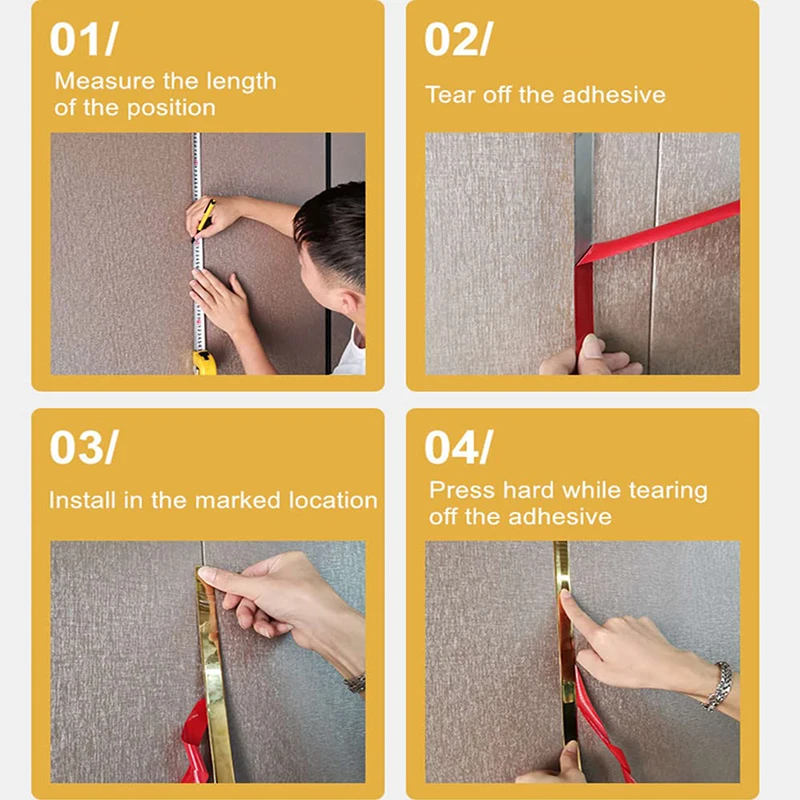 01/
Measure the length of the position

02/
Tear off the adhesive

03/
Install in the marked location

04/
Press hard while tearing off the adhesive