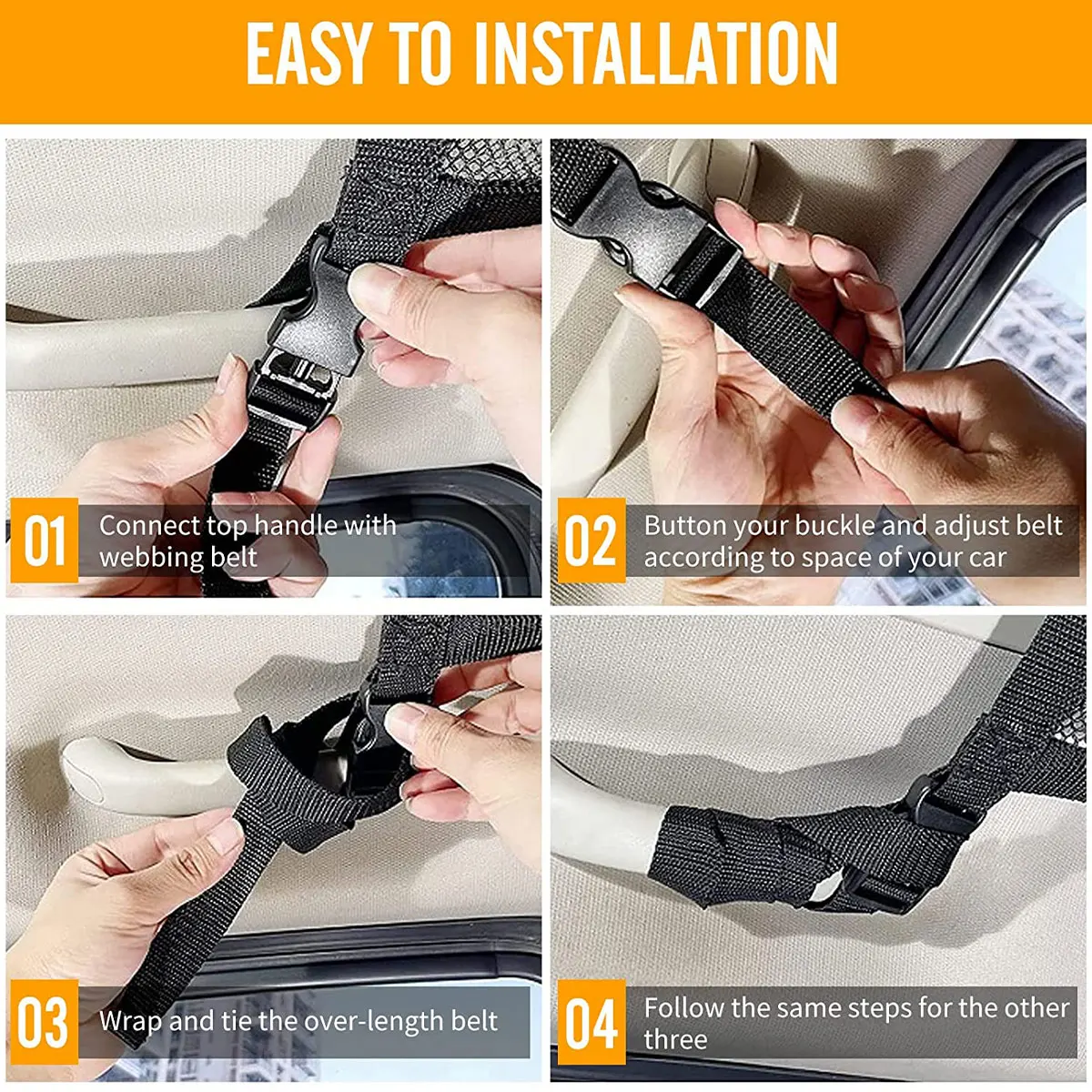 EASY TO INSTALLATION

01 Connect top handle with webbing belt

02 Button your buckle and adjust belt according to space of your car

03 Wrap and tie the over-length belt

04 Follow the same steps for the other three