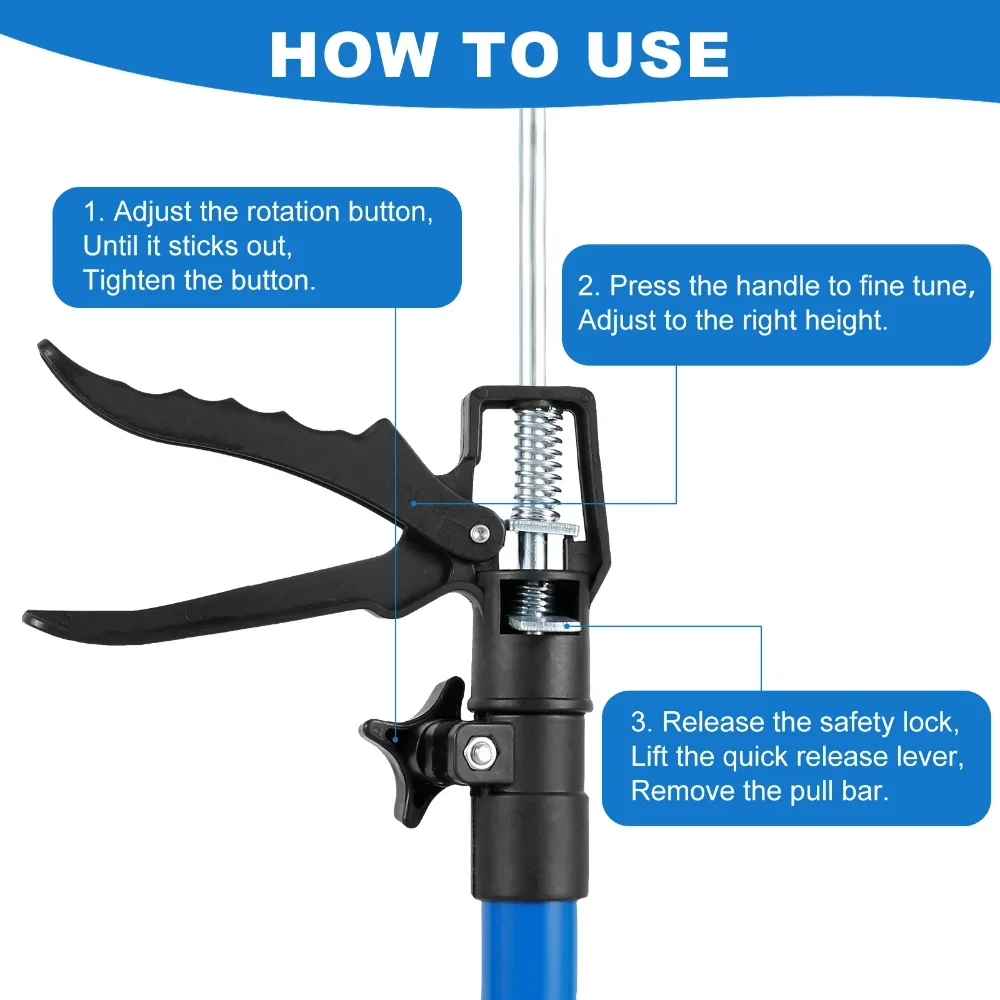 HOW TO USE

1. Adjust the rotation button,
Until it sticks out,
Tighten the button.

2. Press the handle to fine tune,
Adjust to the right height.

3. Release the safety lock,
Lift the quick release lever,
Remove the pull bar.